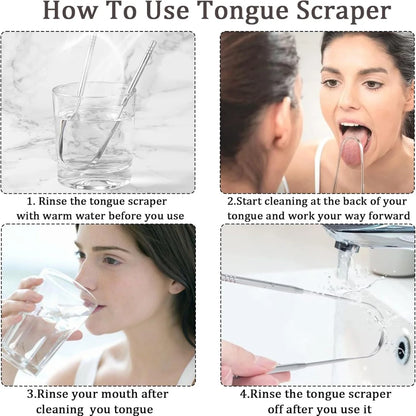 How To Use Tongue Scraper

1. Rinse the tongue scraper with warm water before you use

2.Start cleaning at the back of your tongue and work your way forward

3.Rinse your mouth after cleaning you tongue

4.Rinse the tongue scraper off after you use it